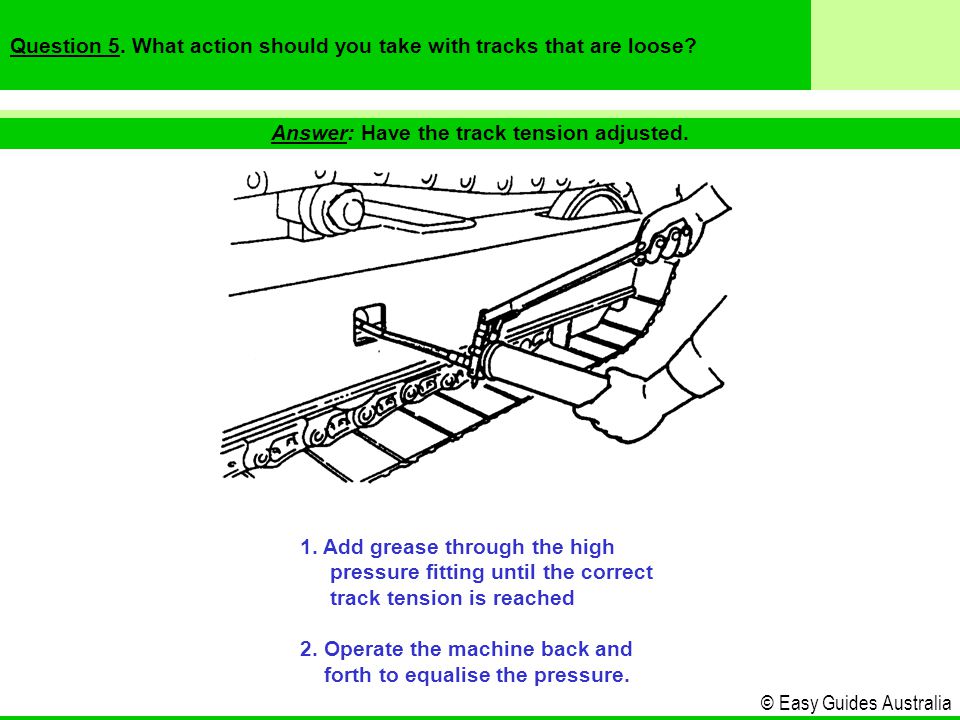 Question 5. What action should you take with tracks that are loose?

Answer: Have the track tension adjusted.

1. Add grease through the high pressure fitting until the correct track tension is reached

2. Operate the machine back and forth to equalise the pressure.

© Easy Guides Australia