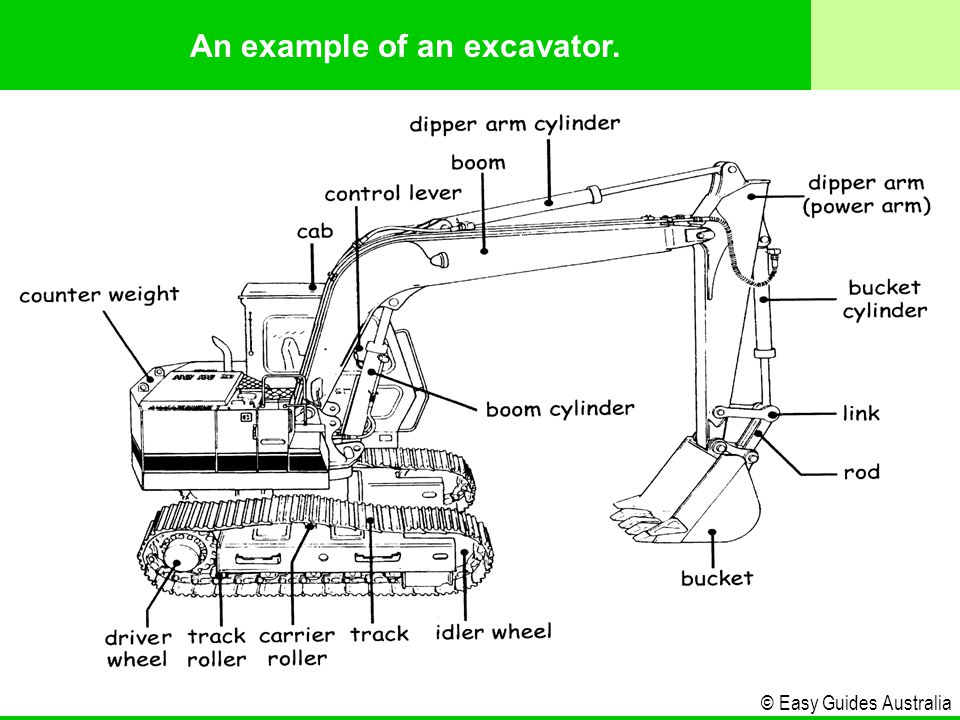 An example of an excavator.

dipper arm cylinder

boom

control lever

cab

counter weight

dipper arm (power arm)

bucket cylinder

boom cylinder

link

rod

bucket

driver wheel

track roller

carrier roller

track

idler wheel

© Easy Guides Australia