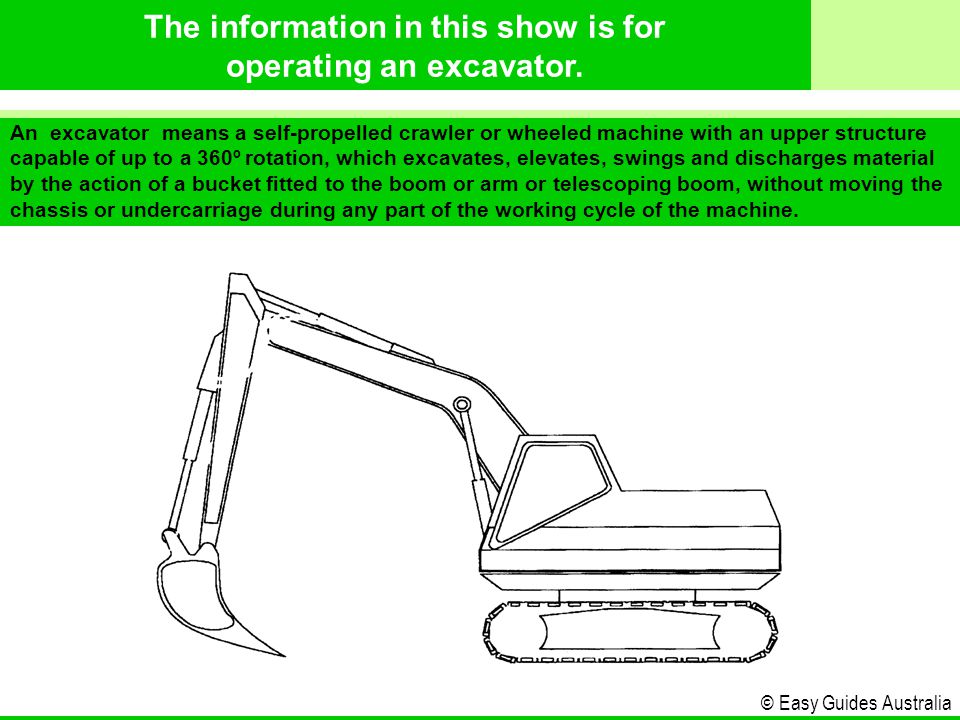 The information in this show is for operating an excavator.

An excavator means a self-propelled crawler or wheeled machine with an upper structure capable of up to a 360º rotation, which excavates, elevates, swings and discharges material by the action of a bucket fitted to the boom or arm or telescoping boom, without moving the chassis or undercarriage during any part of the working cycle of the machine.

© Easy Guides Australia