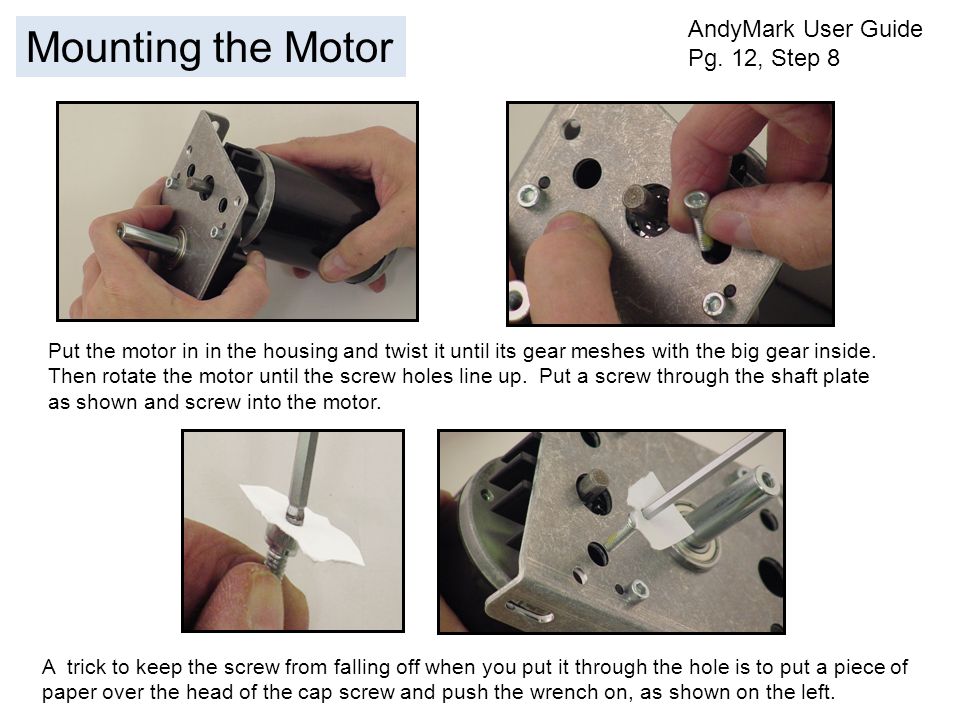 Mounting the Motor

AndyMark User Guide
Pg. 12, Step 8

Put the motor in in the housing and twist it until its gear meshes with the big gear inside. Then rotate the motor until the screw holes line up. Put a screw through the shaft plate as shown and screw into the motor.

A trick to keep the screw from falling off when you put it through the hole is to put a piece of paper over the head of the cap screw and push the wrench on, as shown on the left.