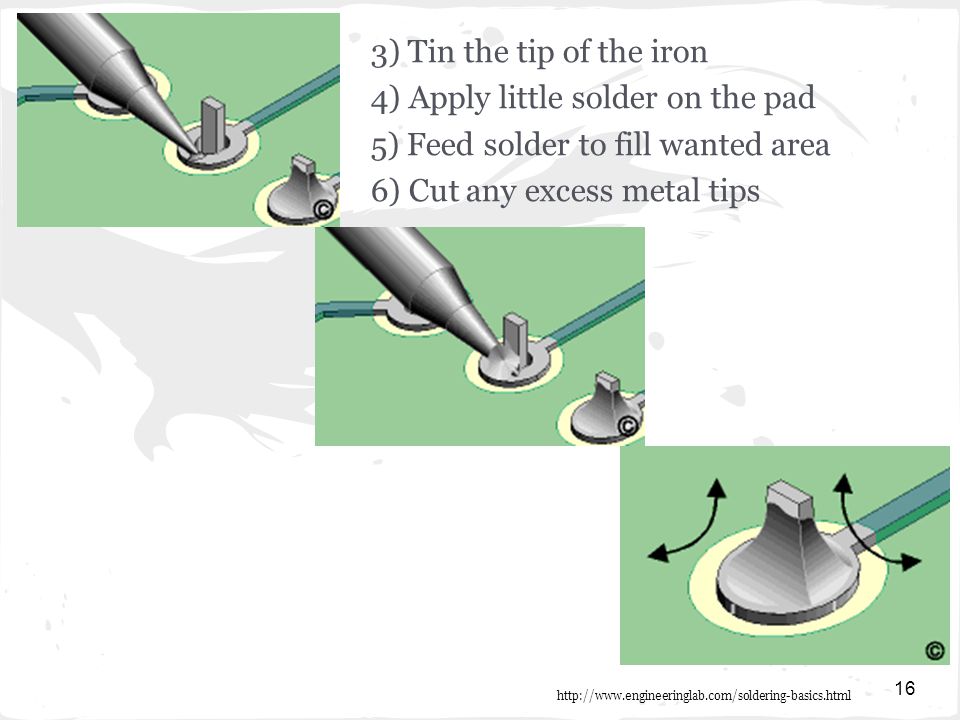 3) Tin the tip of the iron
4) Apply little solder on the pad
5) Feed solder to fill wanted area
6) Cut any excess metal tips

©

©

©

http://www.engineeringlab.com/soldering-basics.html

16