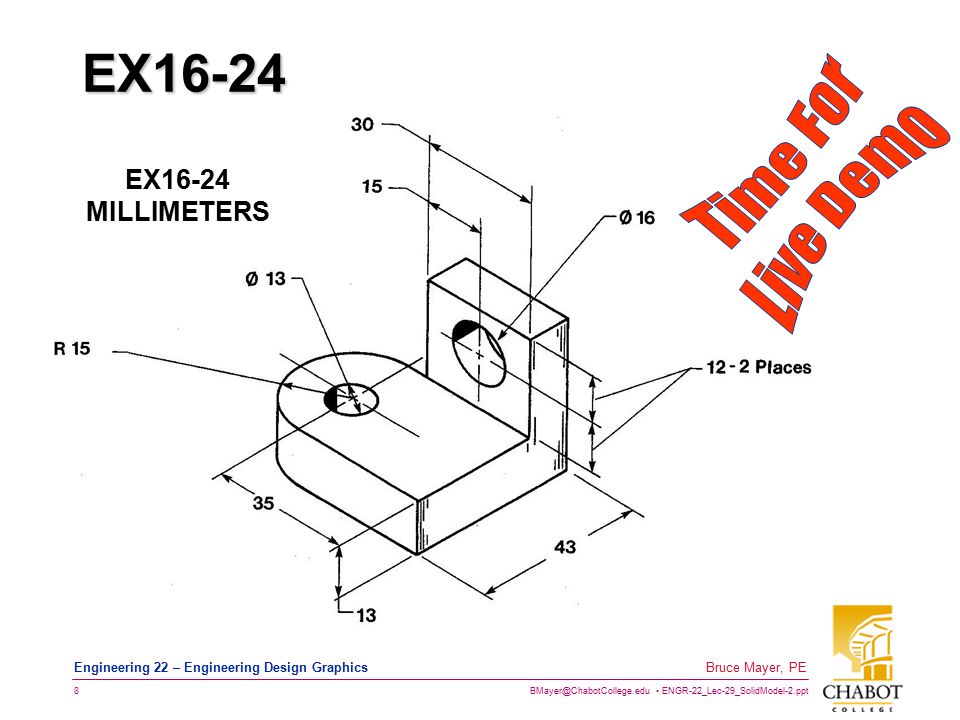 EX16-24

Time For Live Demo

EX16-24
MILLIMETERS

30

15

Ø 16

Ø 13

R 15

12 - 2 Places

35

43

13

Engineering 22 – Engineering Design Graphics

Bruce Mayer, PE

8

BMayer@ChabotCollege.edu • ENGR-22_Lec-29_SolidModel-2.ppt

CHABOT COLLEGE