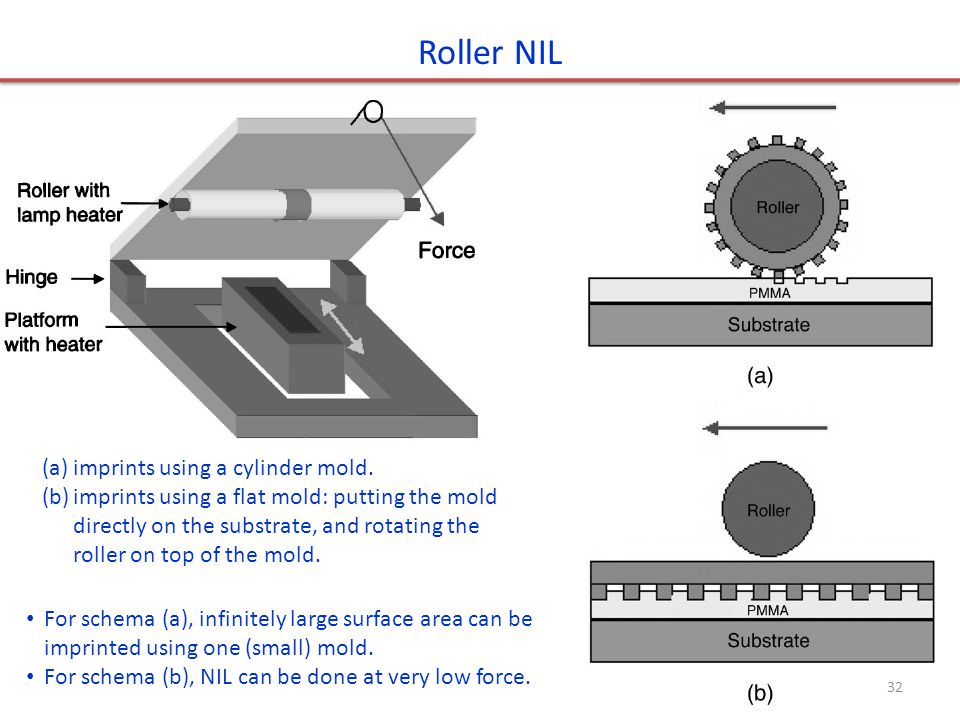 Roller NIL

Roller with lamp heater

Hinge

Platform with heater

Force

Roller

PMMA

Substrate

(a)

Roller

PMMA

Substrate

(b)

(a) imprints using a cylinder mold.
(b) imprints using a flat mold: putting the mold directly on the substrate, and rotating the roller on top of the mold.

• For schema (a), infinitely large surface area can be imprinted using one (small) mold.
• For schema (b), NIL can be done at very low force.

32