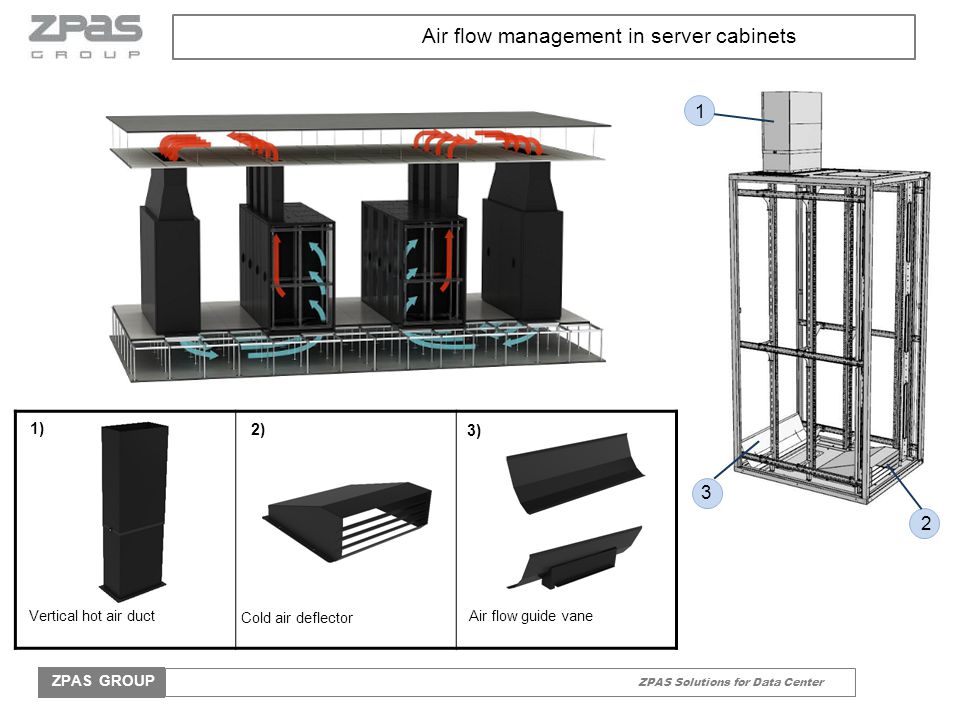 ZPAS
GROUP

Air flow management in server cabinets

1

3

2

| 1) Vertical hot air duct | 2) Cold air deflector | 3) Air flow guide vane |
|---|---|---|

ZPAS GROUP

ZPAS Solutions for Data Center