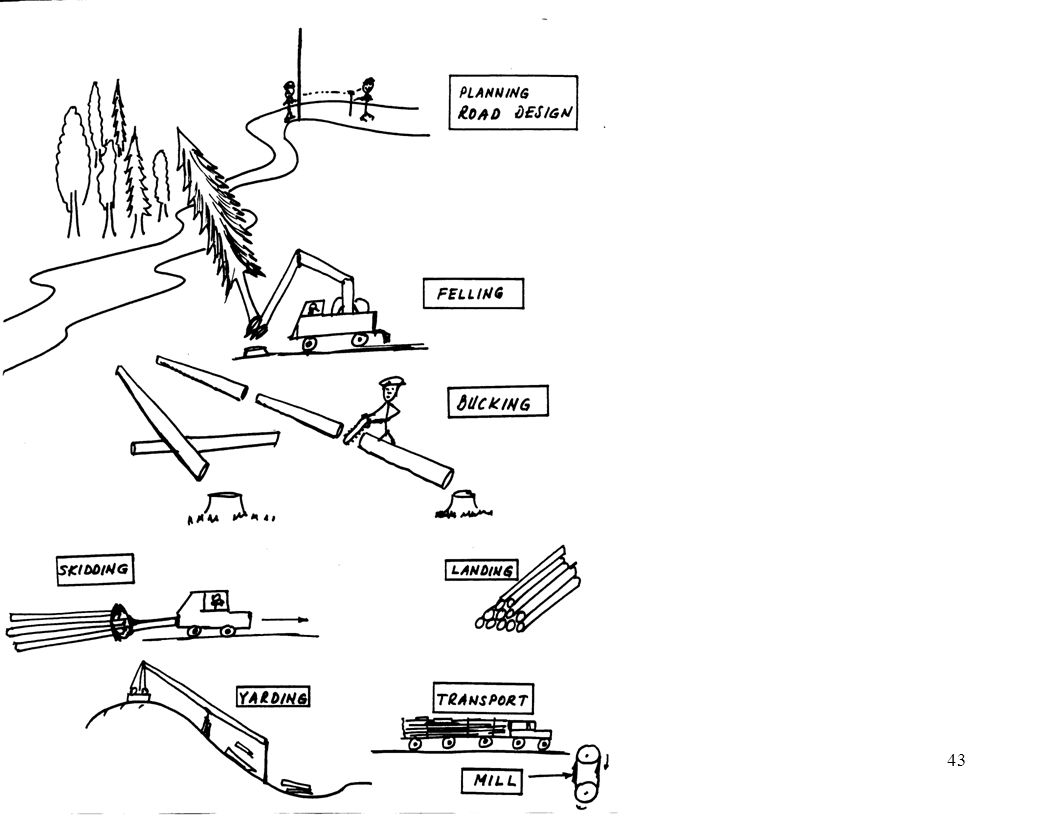 PLANNING
ROAD DESIGN

FELLING

BUCKING

SKIDDING

LANDING

YARDING

TRANSPORT

MILL

43