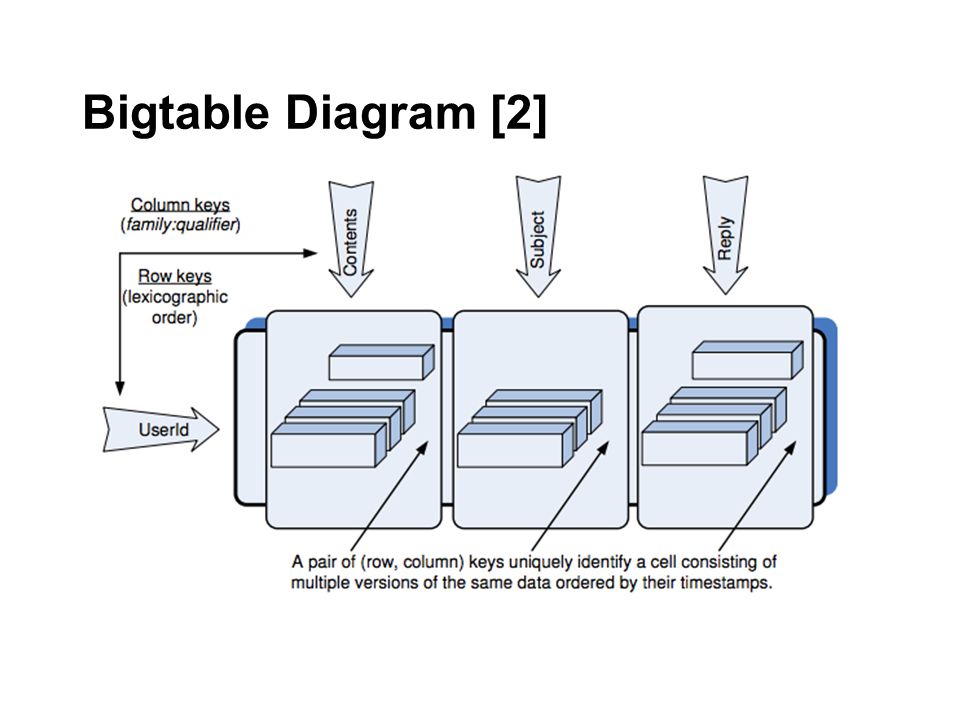 Bigtable Diagram [2]

Column keys
(family:qualifier)

Row keys
(lexicographic order)

Contents

Subject

Reply

UserId

A pair of (row, column) keys uniquely identify a cell consisting of multiple versions of the same data ordered by their timestamps.