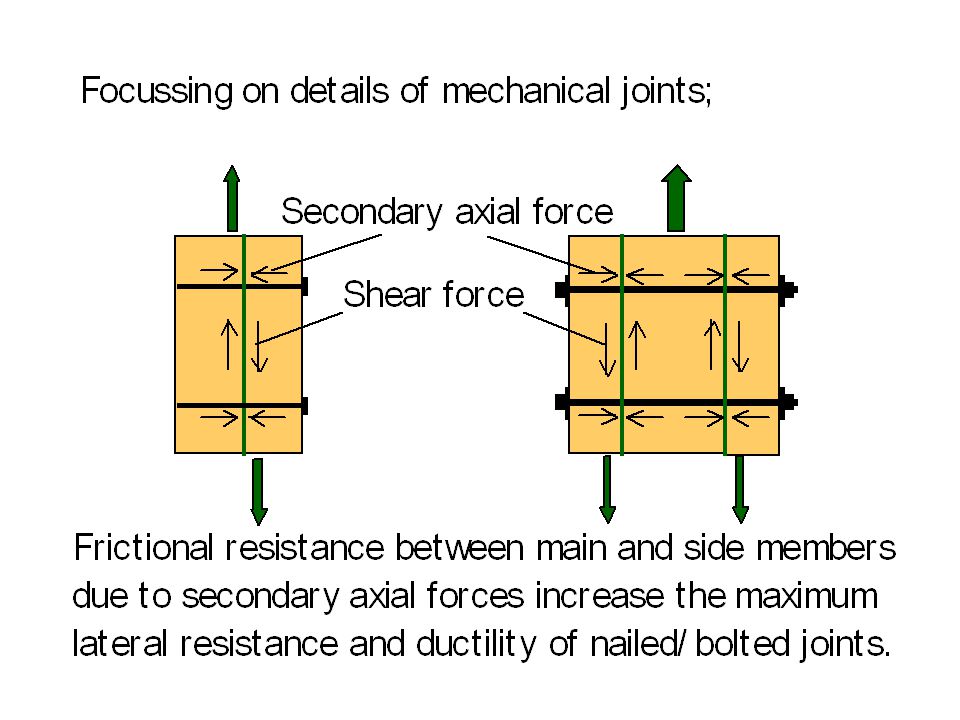 Focussing on details of mechanical joints;

Secondary axial force

Shear force

Frictional resistance between main and side members due to secondary axial forces increase the maximum lateral resistance and ductility of nailed/ bolted joints.