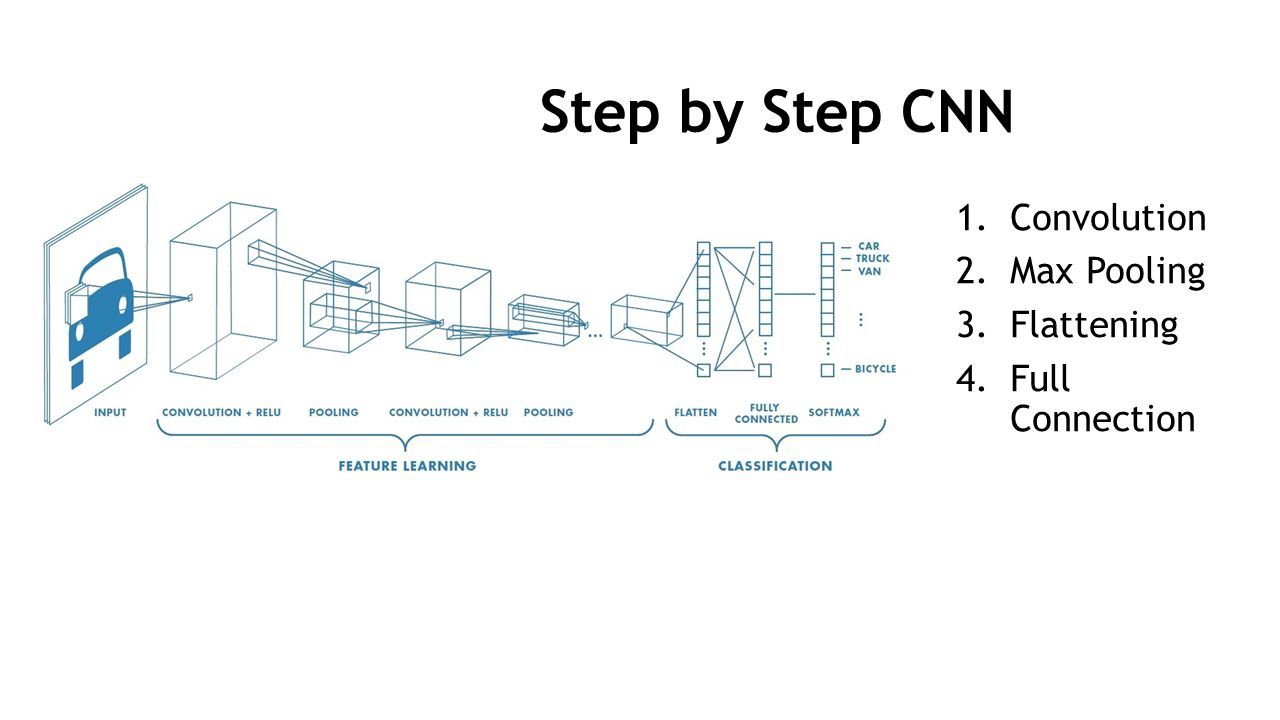 Step by Step CNN

CAR
TRUCK
VAN
BICYCLE

INPUT CONVOLUTION + RELU POOLING CONVOLUTION + RELU POOLING FLATTEN FULLY CONNECTED SOFTMAX

FEATURE LEARNING CLASSIFICATION

1. Convolution
2. Max Pooling
3. Flattening
4. Full Connection