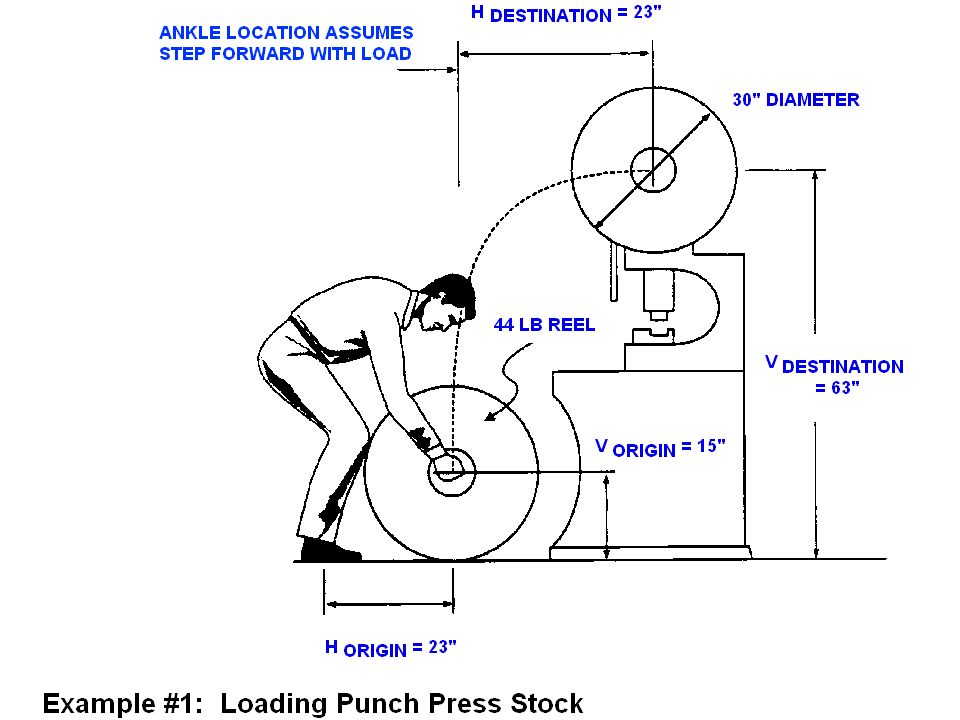 ANKLE LOCATION ASSUMES STEP FORWARD WITH LOAD

$H_{DESTINATION} = 23"$

30" DIAMETER

44 LB REEL

$V_{DESTINATION} = 63"$

$V_{ORIGIN} = 15"$

$H_{ORIGIN} = 23"$

Example #1: Loading Punch Press Stock