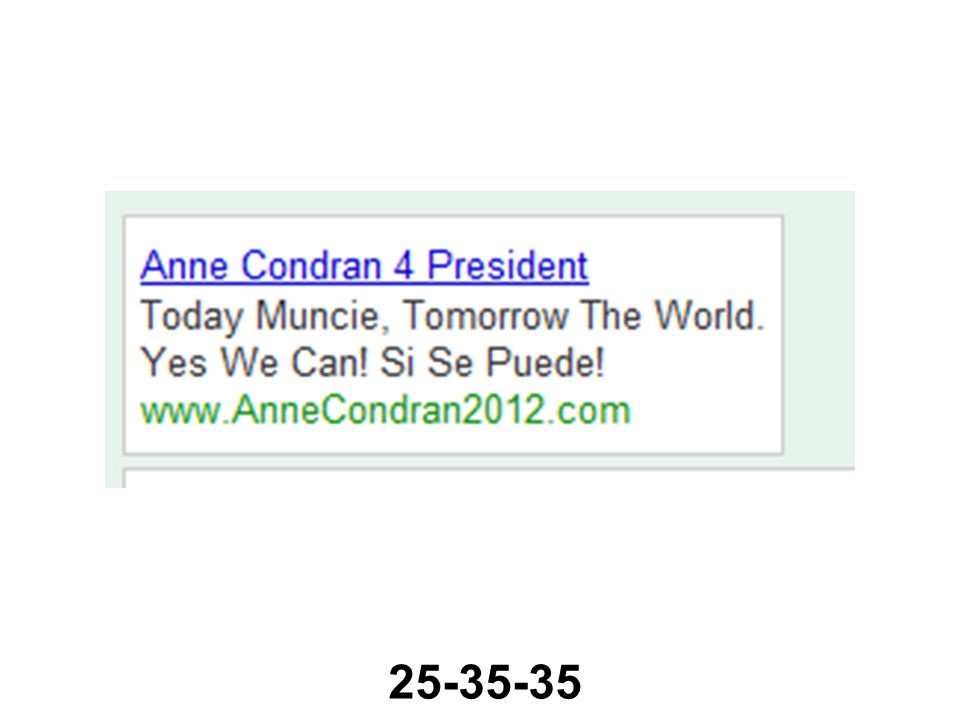 Anne Condran 4 President

Today Muncie, Tomorrow The World. Yes We Can! Si Se Puede!

www.AnneCondran2012.com

25-35-35