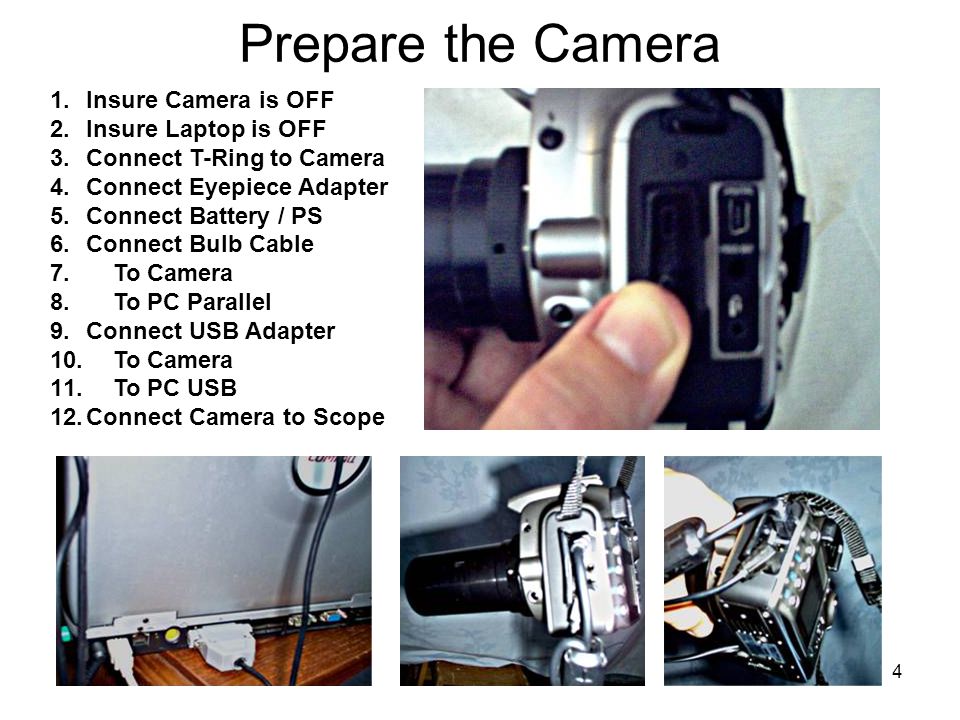 Prepare the Camera

1. Insure Camera is OFF
2. Insure Laptop is OFF
3. Connect T-Ring to Camera
4. Connect Eyepiece Adapter
5. Connect Battery / PS
6. Connect Bulb Cable
7. To Camera
8. To PC Parallel
9. Connect USB Adapter
10. To Camera
11. To PC USB
12. Connect Camera to Scope

4