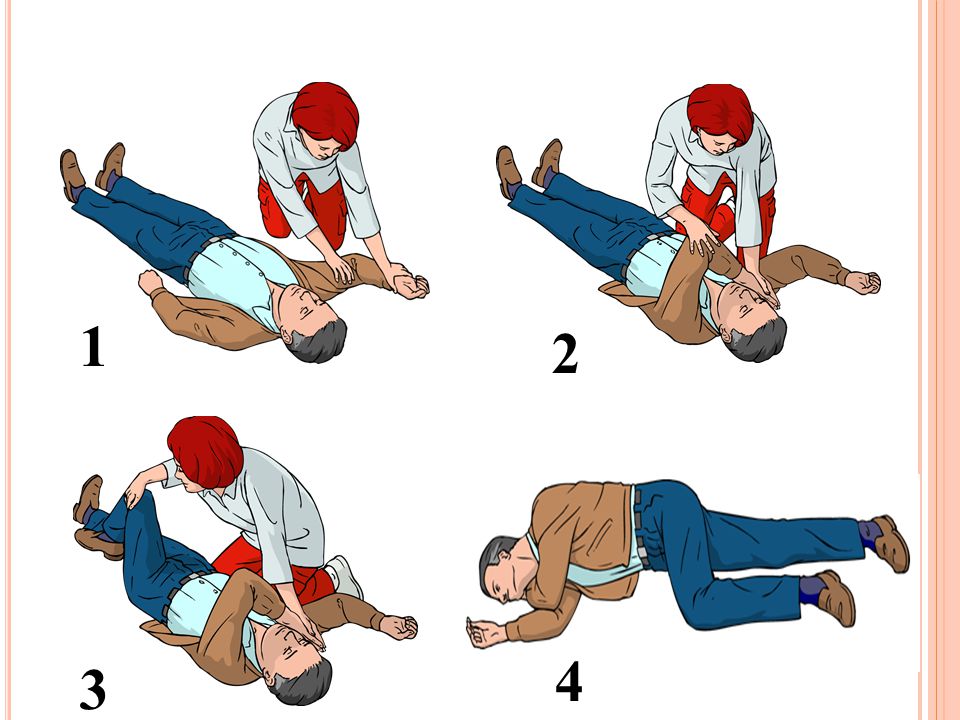 1

2

3

4