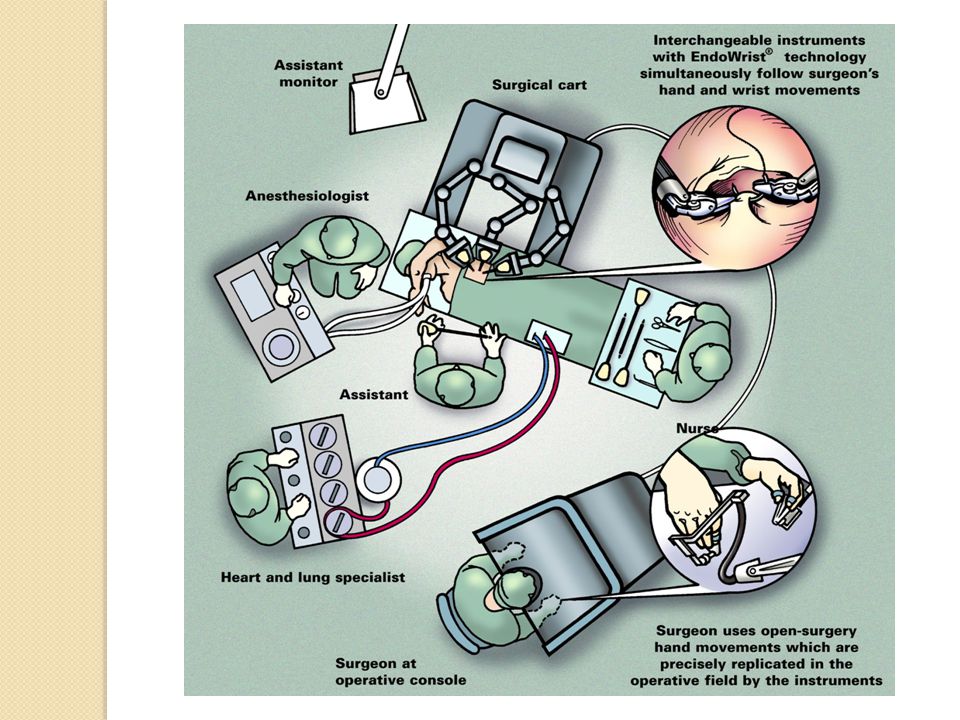 Assistant monitor

Surgical cart

Interchangeable instruments with EndoWrist® technology simultaneously follow surgeon's hand and wrist movements

Anesthesiologist

Assistant

Nurse

Heart and lung specialist

Surgeon at operative console

Surgeon uses open-surgery hand movements which are precisely replicated in the operative field by the instruments