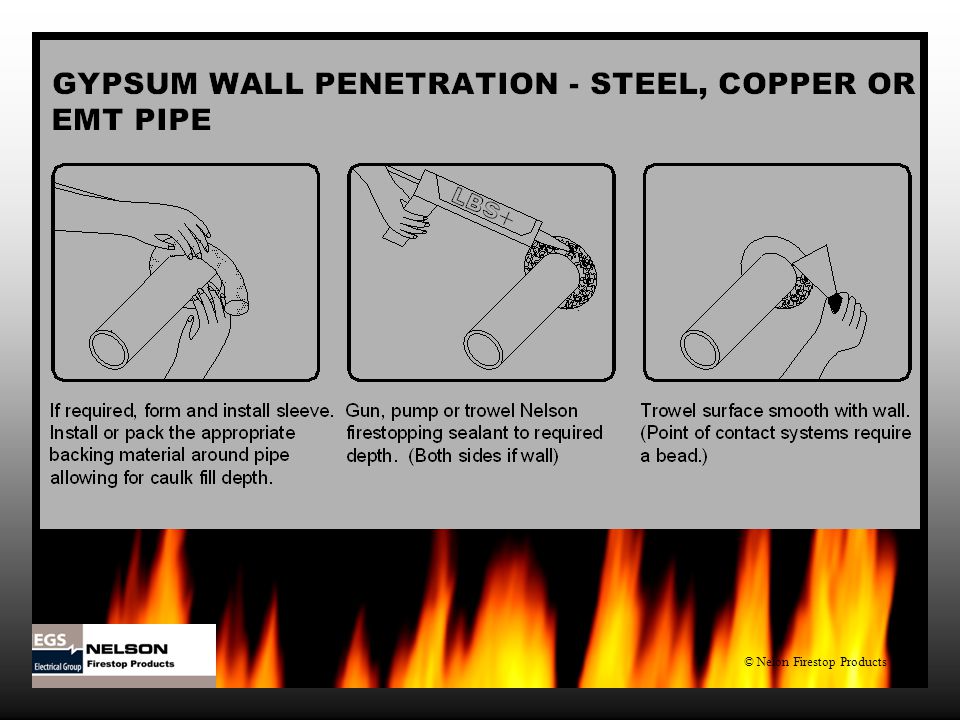 GYPSUM WALL PENETRATION - STEEL, COPPER OR EMT PIPE

LBS+

If required, form and install sleeve. Install or pack the appropriate backing material around pipe allowing for caulk fill depth.

Gun, pump or trowel Nelson firestopping sealant to required depth. (Both sides if wall)

Trowel surface smooth with wall. (Point of contact systems require a bead.)

EGS Electrical Group NELSON Firestop Products

© Nelson Firestop Products