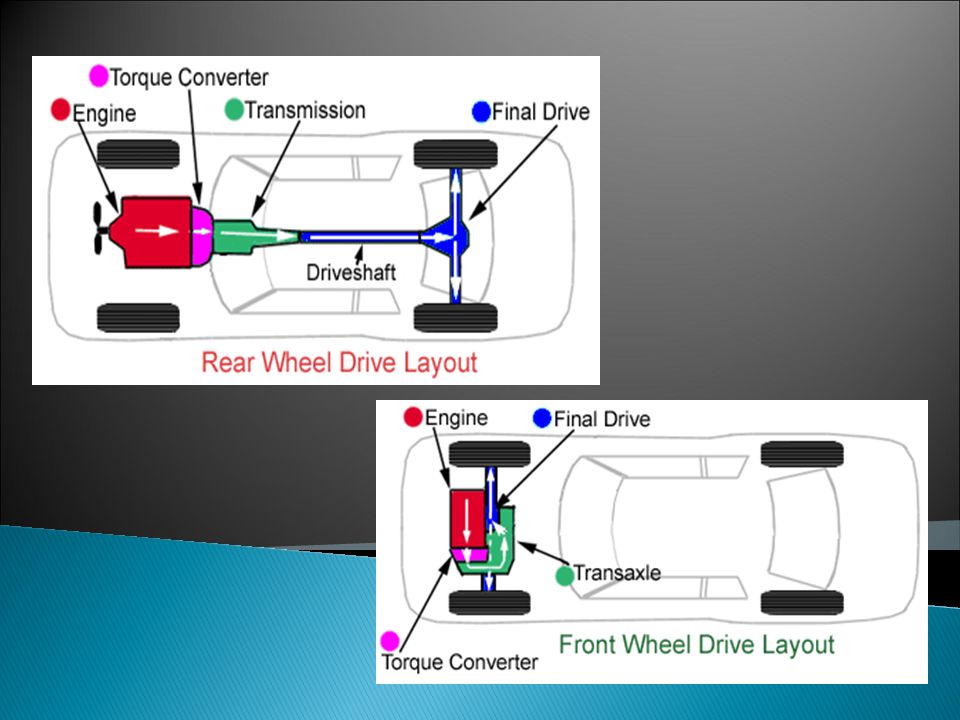 Torque Converter
Engine
Transmission
Final Drive
Driveshaft
Rear Wheel Drive Layout

Engine
Final Drive
Transaxle
Torque Converter
Front Wheel Drive Layout