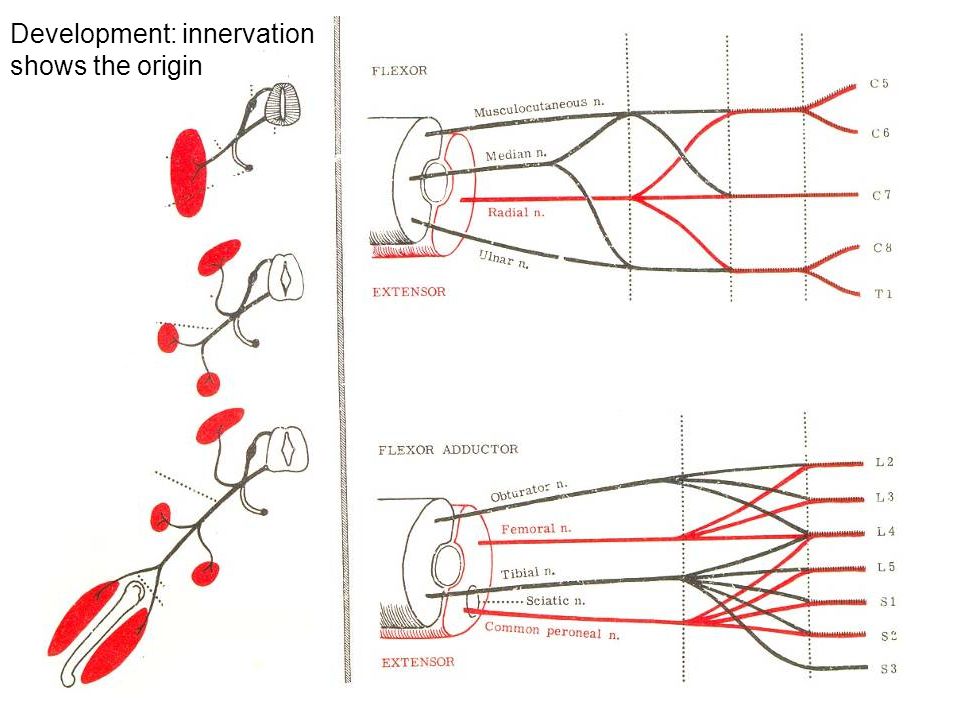 Development: innervation shows the origin

FLEXOR

Musculocutaneous n.

Median n.

Radial n.

Ulnar n.

EXTENSOR

C 5

C 6

C 7

C 8

T 1

FLEXOR ADDUCTOR

Obturator n.

Femoral n.

Tibial n.

Sciatic n.

Common peroneal n.

EXTENSOR

L 2

L 3

L 4

L 5

S 1

S 2

S 3