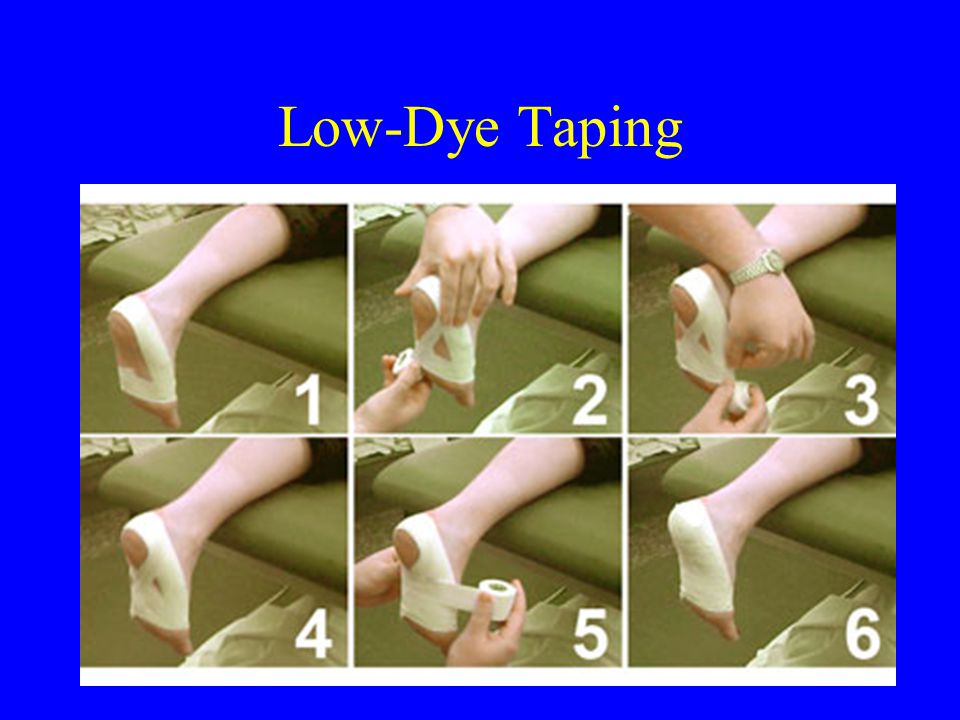 Low-Dye Taping

1

2

3

4

5

6